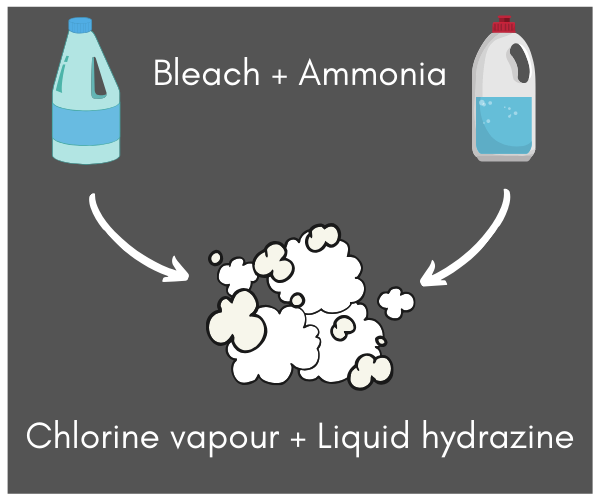 Bleach + Ammonia

Chlorine vapour + Liquid hydrazine